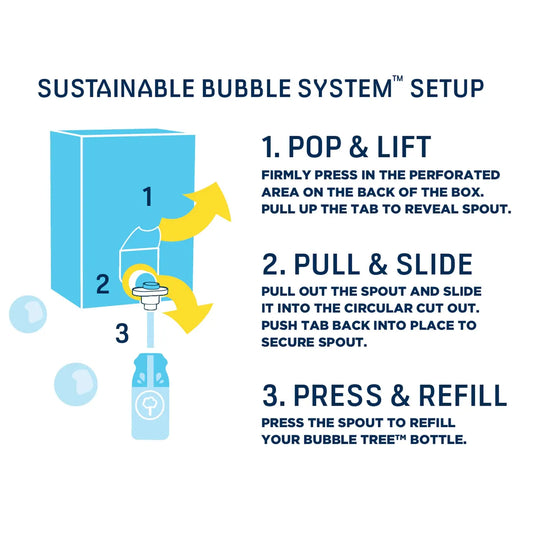 SUSTAINABLE BUBBLE SYSTEM™ SETUP

1

2

3

1. POP & LIFT
FIRMLY PRESS IN THE PERFORATED AREA ON THE BACK OF THE BOX. PULL UP THE TAB TO REVEAL SPOUT.

2. PULL & SLIDE
PULL OUT THE SPOUT AND SLIDE IT INTO THE CIRCULAR CUT OUT. PUSH TAB BACK INTO PLACE TO SECURE SPOUT.

3. PRESS & REFILL
PRESS THE SPOUT TO REFILL YOUR BUBBLE TREE™ BOTTLE.